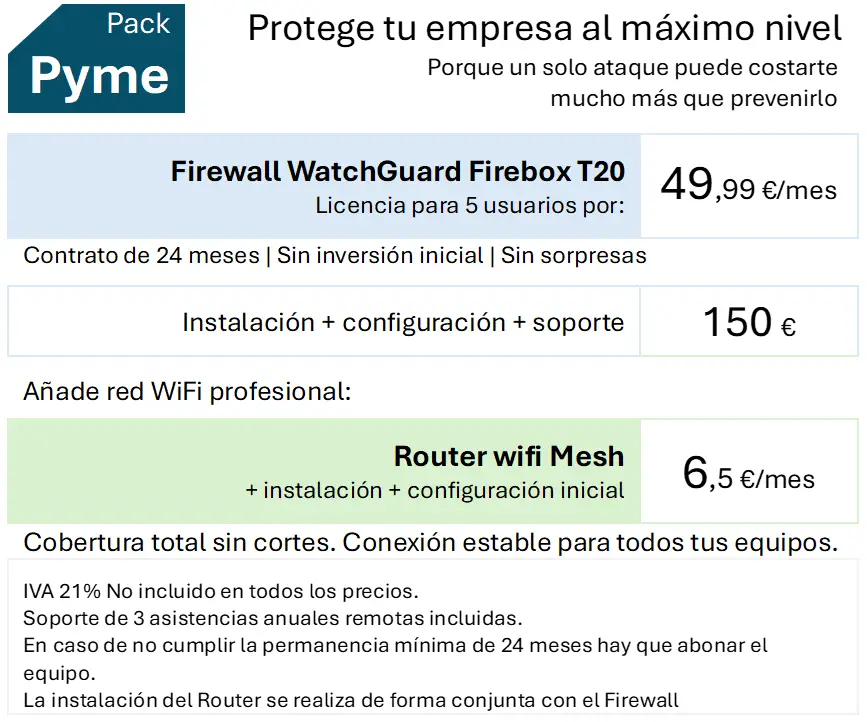 Pack
Pyme

Protege tu empresa al máximo nivel
Porque un solo ataque puede costarte
mucho más que prevenirlo

Firewall WatchGuard Firebox T20
Licencia para 5 usuarios por:

49,99 €/mes

Contrato de 24 meses | Sin inversión inicial | Sin sorpresas

Instalación + configuración + soporte

150 €

Añade red WiFi profesional:

Router wifi Mesh
+ instalación + configuración inicial

6,5 €/mes

Cobertura total sin cortes. Conexión estable para todos tus equipos.

IVA 21% No incluido en todos los precios.
Soporte de 3 asistencias anuales remotas incluidas.
En caso de no cumplir la permanencia mínima de 24 meses hay que abonar el equipo.
La instalación del Router se realiza de forma conjunta con el Firewall